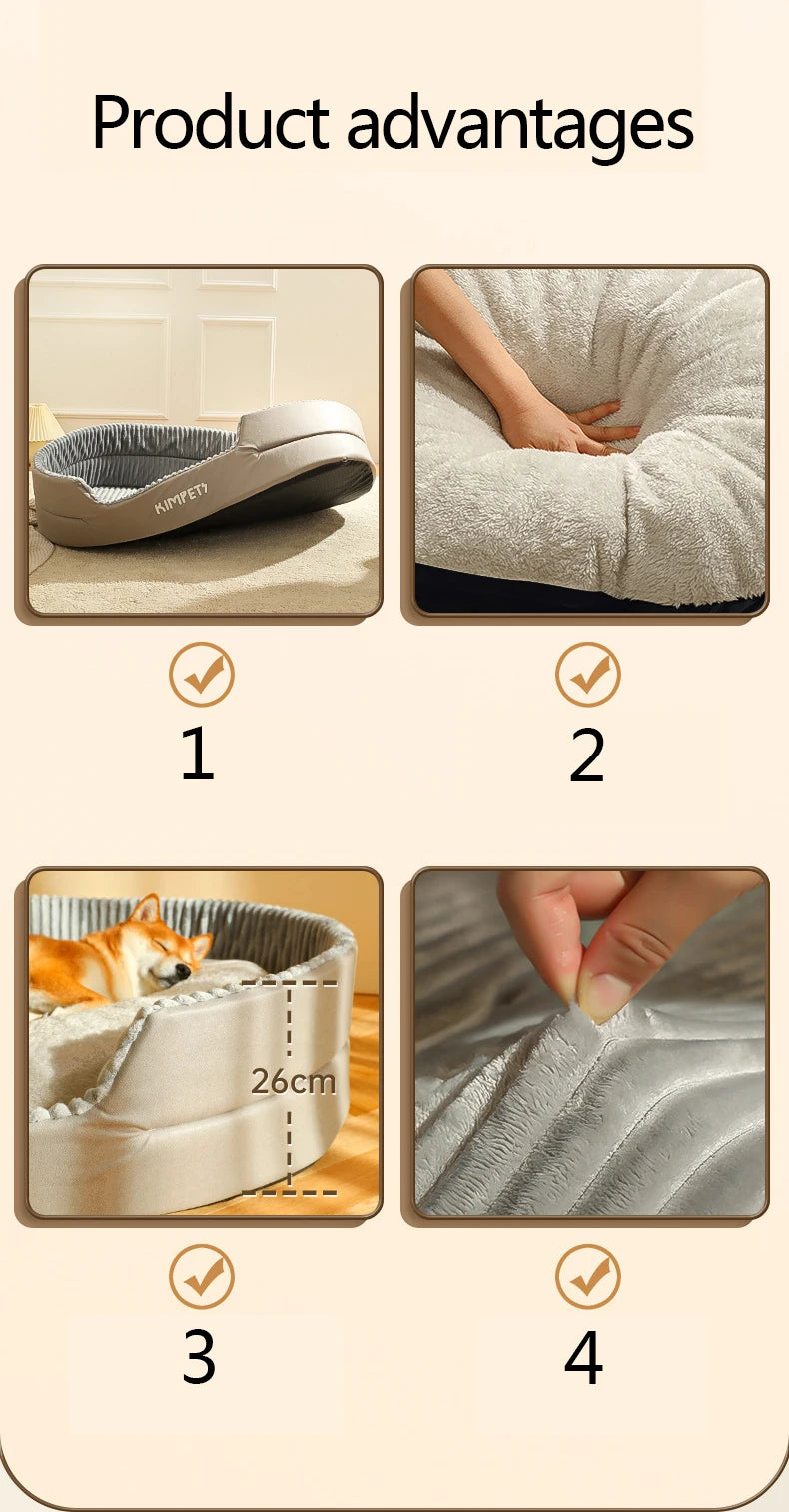 Product advantages

KIMPETS

1

2

26cm

3

4